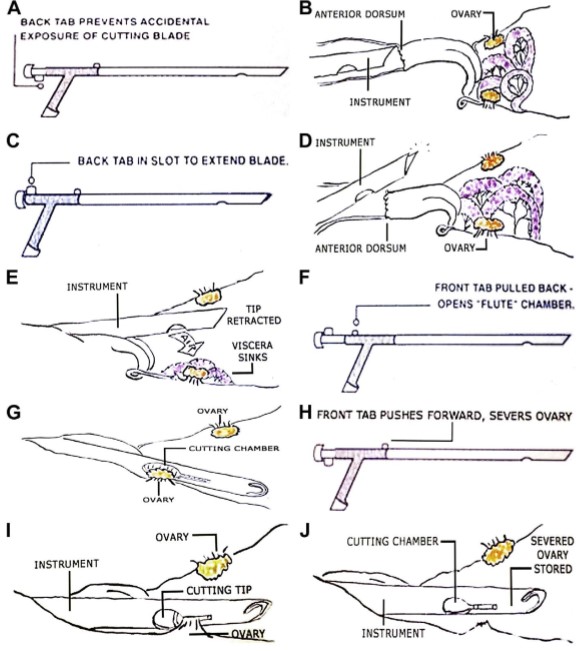 A
BACK TAB PREVENTS ACCIDENTAL EXPOSURE OF CUTTING BLADE

B
ANTERIOR DORSUM
OVARY
INSTRUMENT

C
BACK TAB IN SLOT TO EXTEND BLADE.

D
INSTRUMENT
ANTERIOR DORSUM
OVARY

E
INSTRUMENT
TIP RETRACTED
VISCERA SINKS

F
FRONT TAB PULLED BACK - OPENS "FLUTE" CHAMBER.

G
OVARY
CUTTING CHAMBER
OVARY

H
FRONT TAB PUSHES FORWARD, SEVERS OVARY

I
OVARY
INSTRUMENT
CUTTING TIP
OVARY

J
CUTTING CHAMBER
SEVERED OVARY STORED
INSTRUMENT